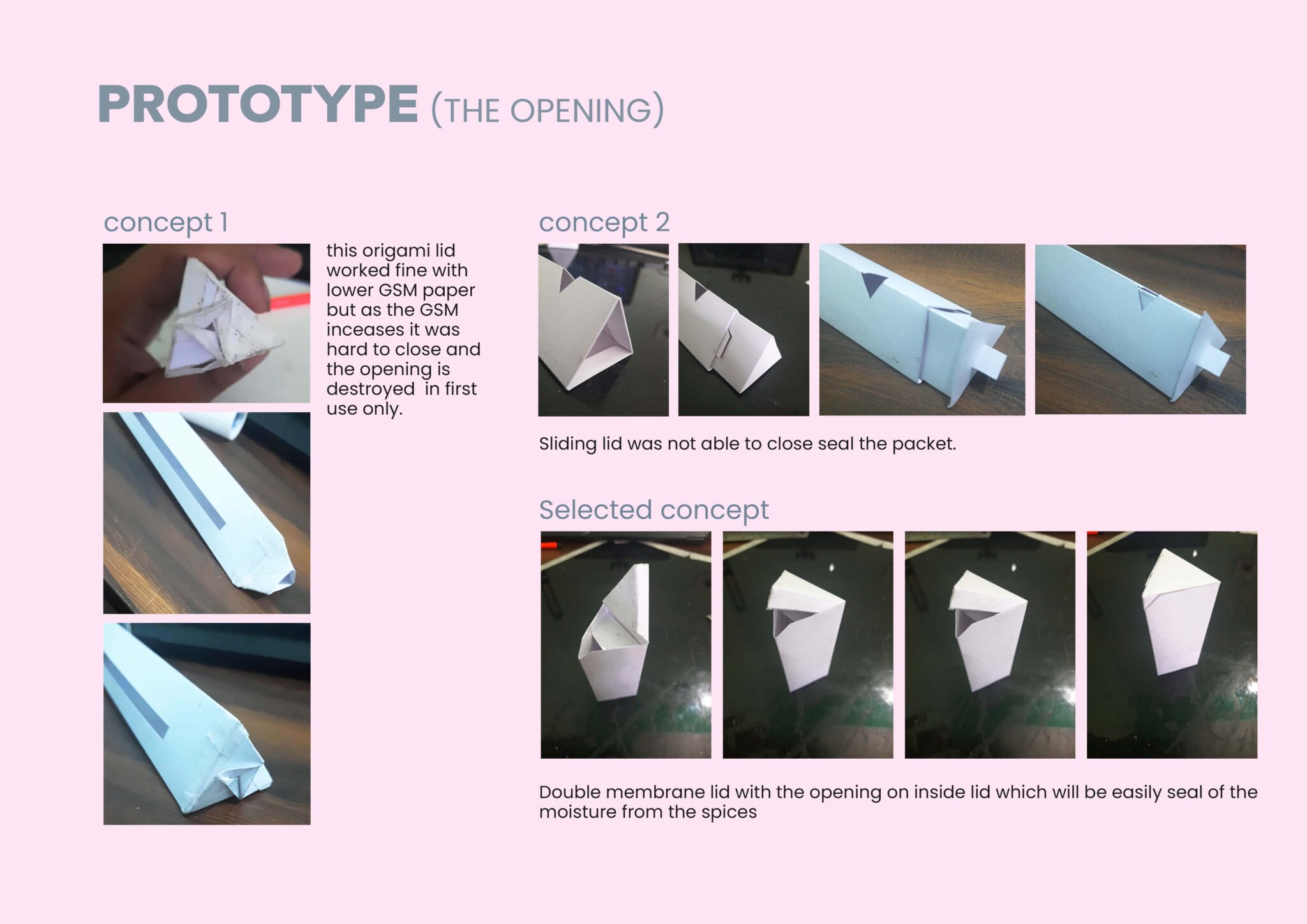 PROTOTYPE (THE OPENING)

concept 1

this origami lid worked fine with lower GSM paper but as the GSM inceases it was hard to close and the opening is destroyed in first use only.

concept 2

Sliding lid was not able to close seal the packet.

Selected concept

Double membrane lid with the opening on inside lid which will be easily seal of the moisture from the spices