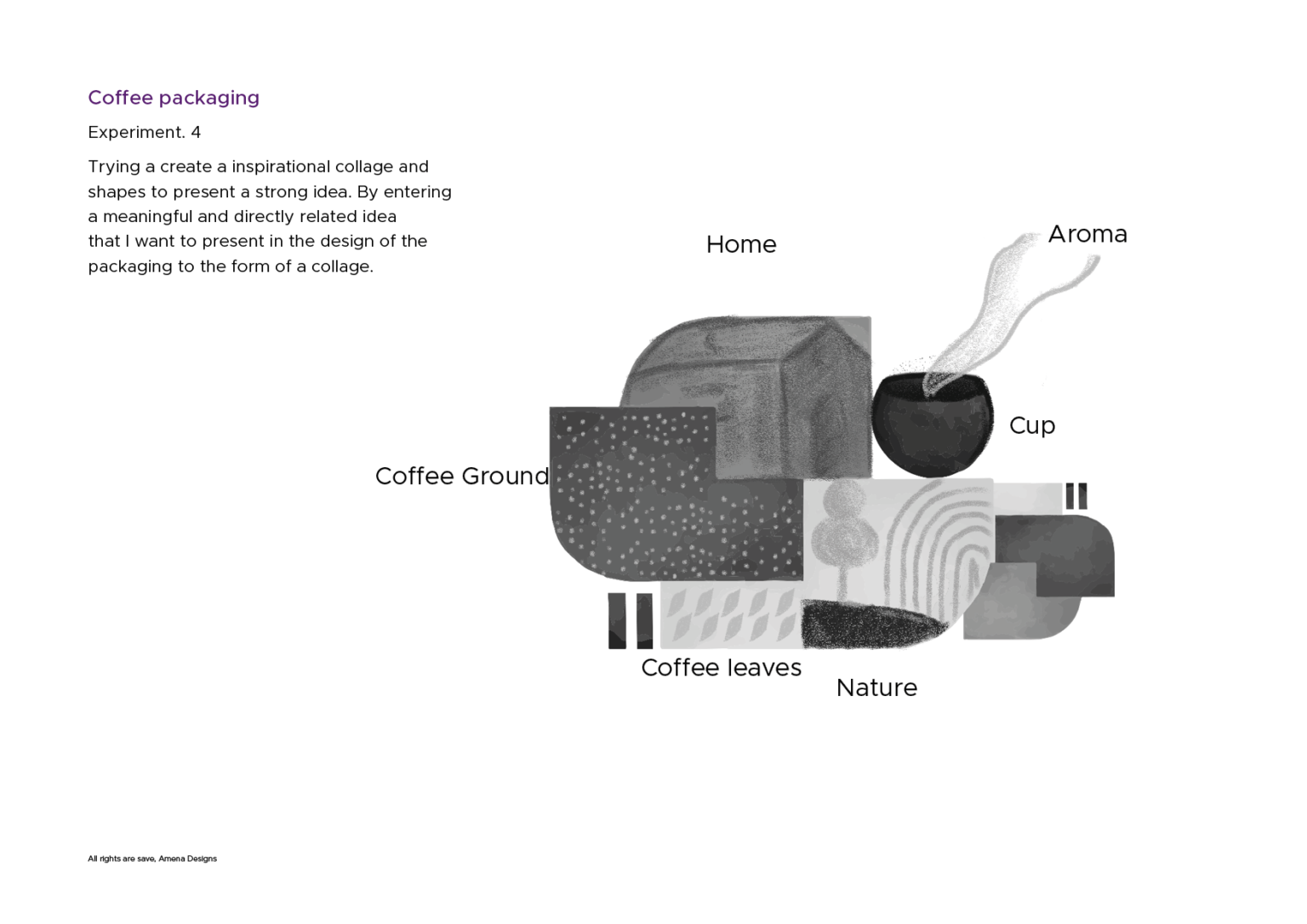 Coffee packaging

Experiment. 4

Trying a create a inspirational collage and shapes to present a strong idea. By entering a meaningful and directly related idea that I want to present in the design of the packaging to the form of a collage.

Home

Aroma

Cup

Coffee Ground

Coffee leaves

Nature

All rights are save, Amena Designs