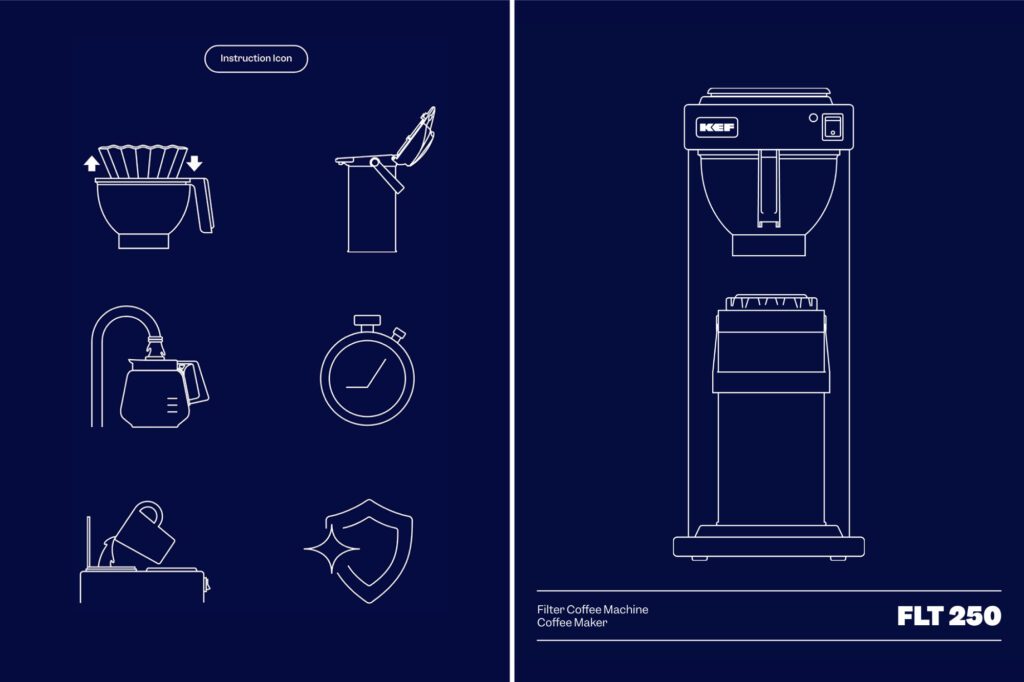 Instruction Icon

KEF

Filter Coffee Machine
Coffee Maker

FLT 250