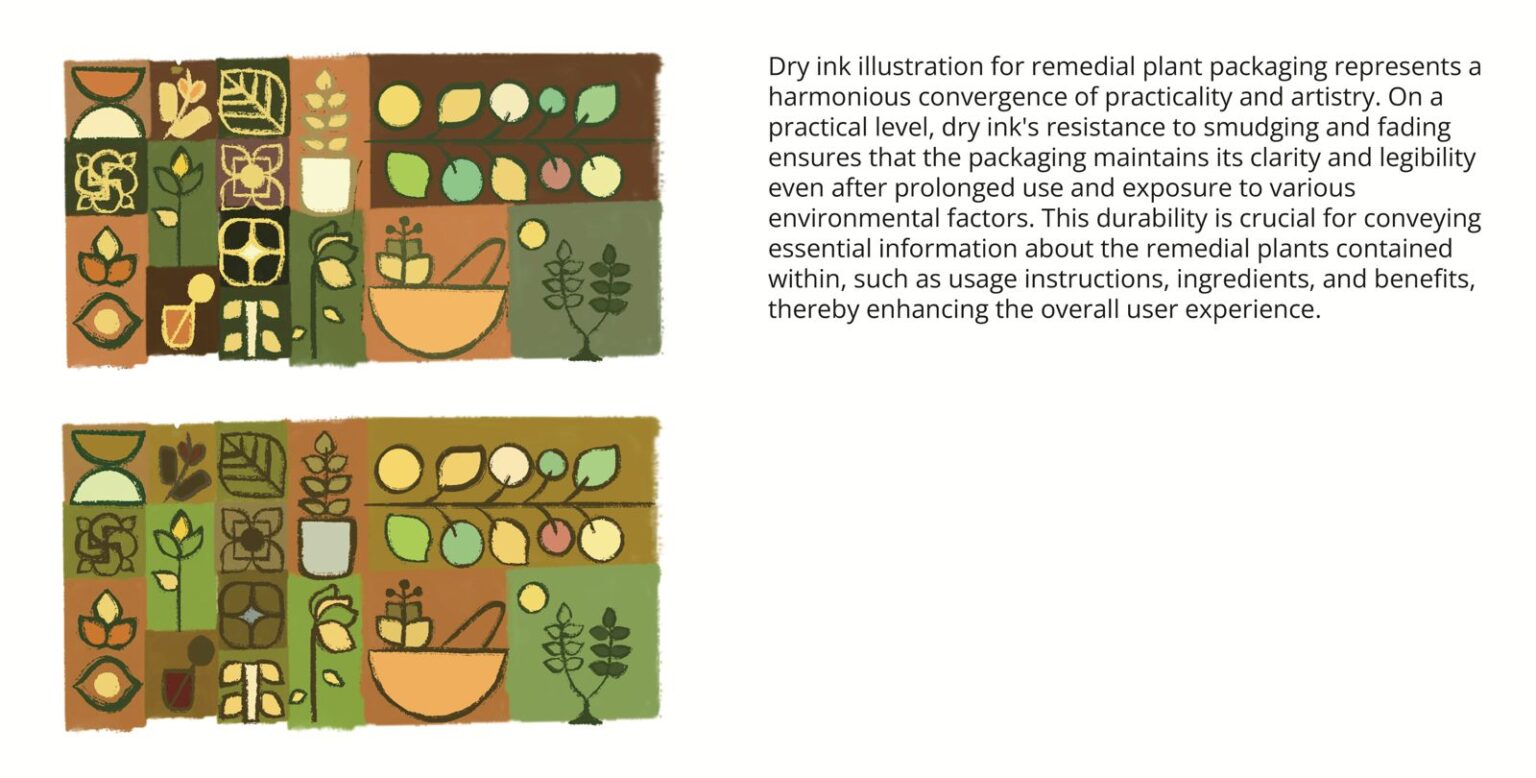 Dry ink illustration for remedial plant packaging represents a harmonious convergence of practicality and artistry. On a practical level, dry ink's resistance to smudging and fading ensures that the packaging maintains its clarity and legibility even after prolonged use and exposure to various environmental factors. This durability is crucial for conveying essential information about the remedial plants contained within, such as usage instructions, ingredients, and benefits, thereby enhancing the overall user experience.